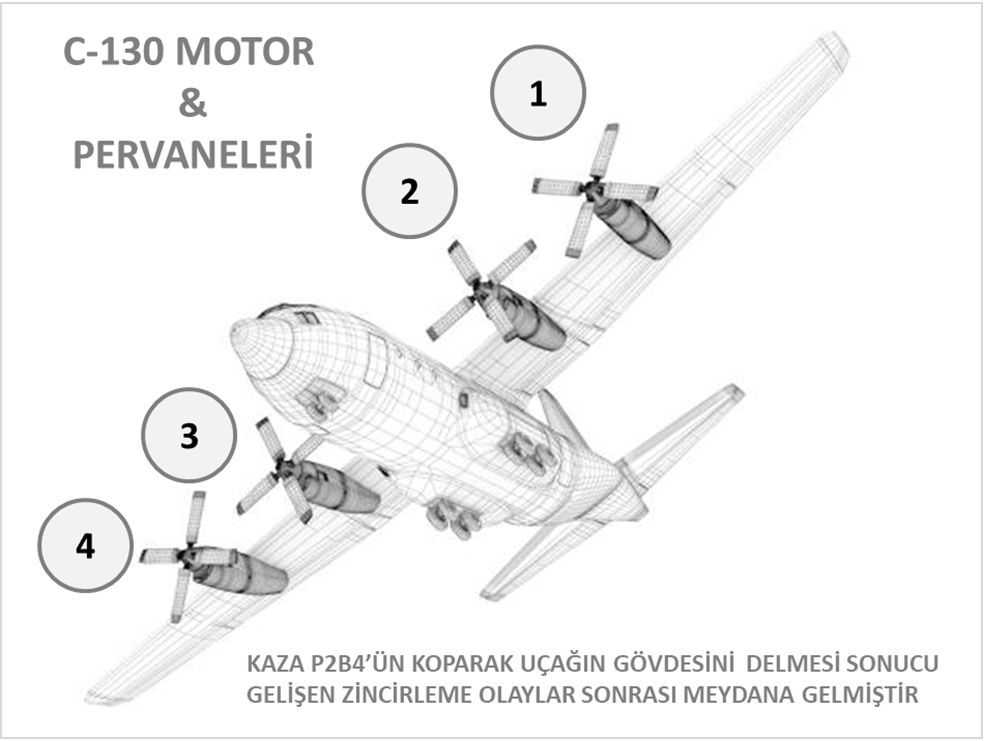 C-130 MOTOR
&
PERVANELERİ

1

2

3

4

KAZA P2B4'ÜN KOPARAK UÇAĞIN GÖVDESİNİ DELMESİ SONUCU GELİŞEN ZİNCİRLEME OLAYLAR SONRASI MEYDANA GELMİŞTİR