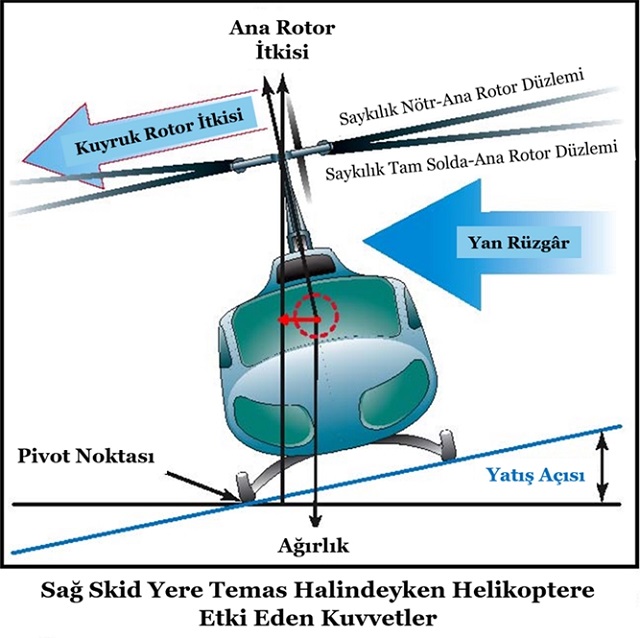 Ana Rotor İtkisi

Kuyruk Rotor İtkisi

Saykılık Nötr-Ana Rotor Düzlemi

Saykılık Tam Solda-Ana Rotor Düzlemi

Yan Rüzgâr

Pivot Noktası

Yatış Açısı

Ağırlık

Sağ Skid Yere Temas Halindeyken Helikoptere Etki Eden Kuvvetler